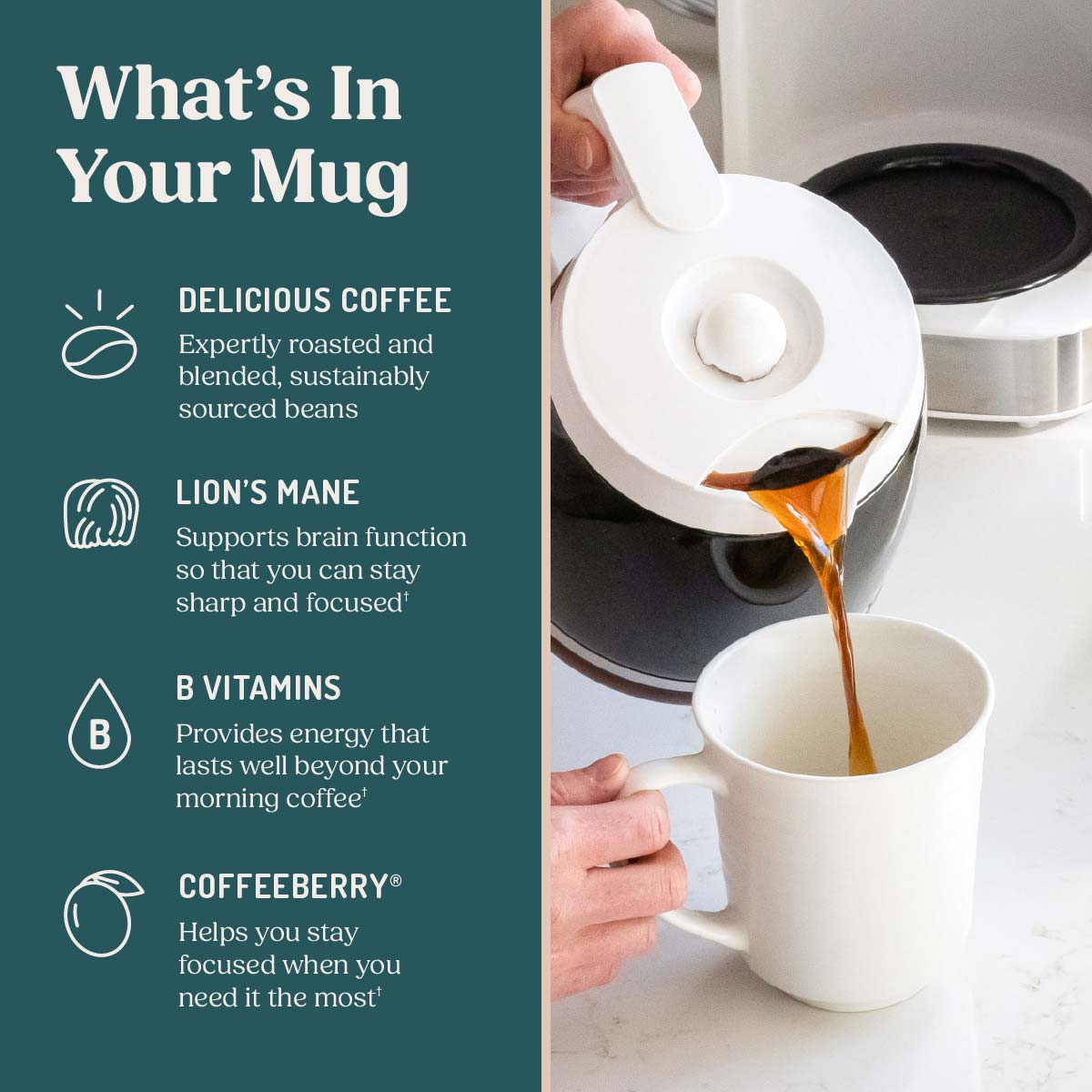 What's In Your Mug

DELICIOUS COFFEE
Expertly roasted and blended, sustainably sourced beans

LION'S MANE
Supports brain function so that you can stay sharp and focused†

B
B VITAMINS
Provides energy that lasts well beyond your morning coffee†

COFFEEBERRY®
Helps you stay focused when you need it the most†