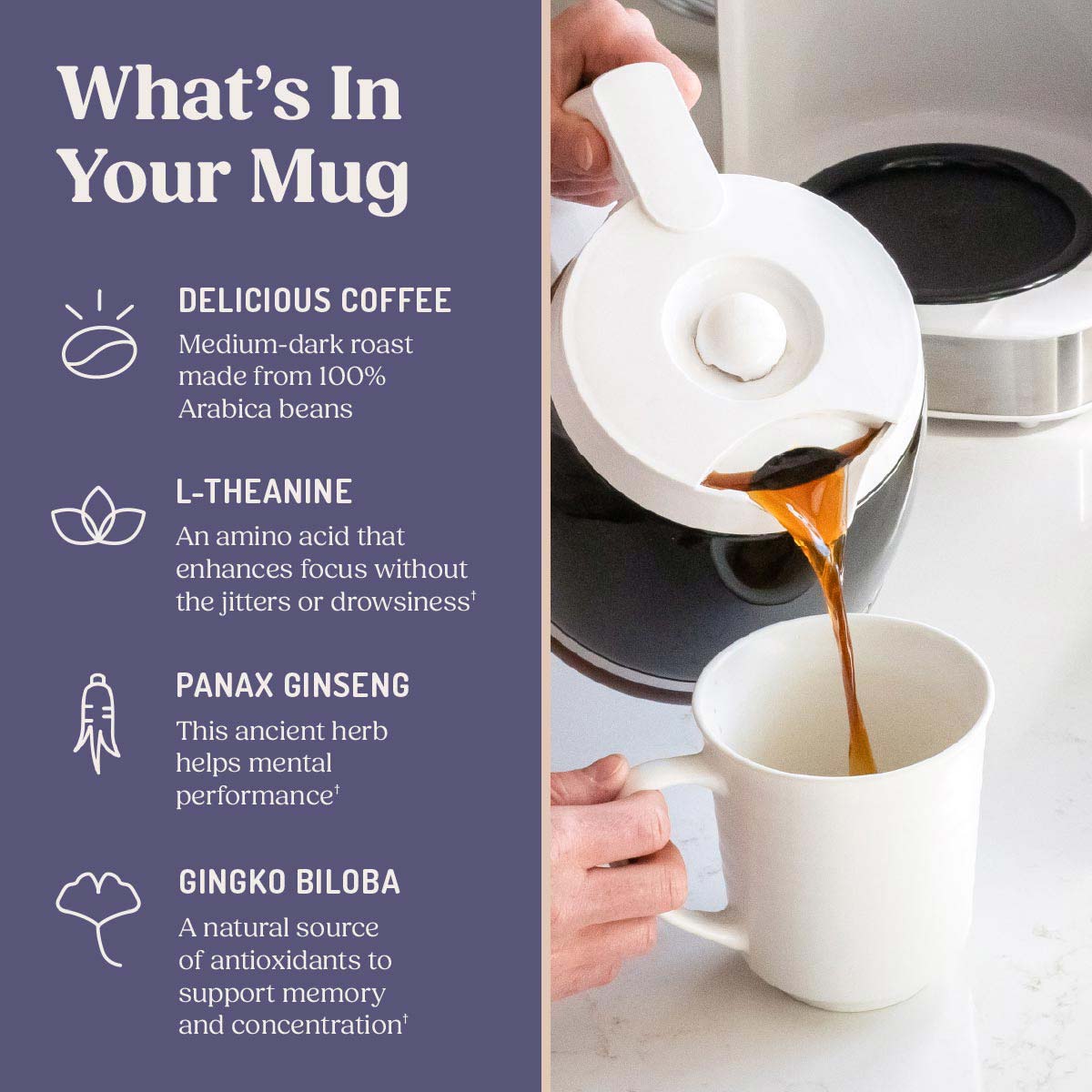 What's In Your Mug

DELICIOUS COFFEE
Medium-dark roast made from 100% Arabica beans

L-THEANINE
An amino acid that enhances focus without the jitters or drowsiness†

PANAX GINSENG
This ancient herb helps mental performance†

GINGKO BILOBA
A natural source of antioxidants to support memory and concentration†